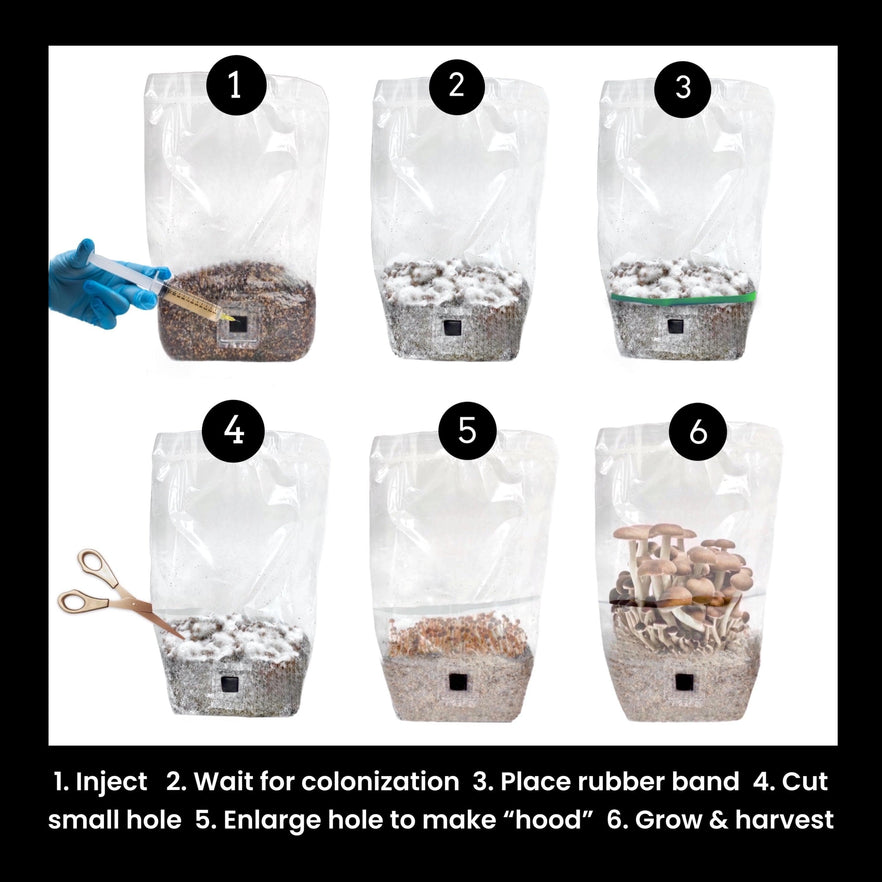 1

2

3

4

5

6

1. Inject 2. Wait for colonization 3. Place rubber band 4. Cut small hole 5. Enlarge hole to make “hood” 6. Grow & harvest