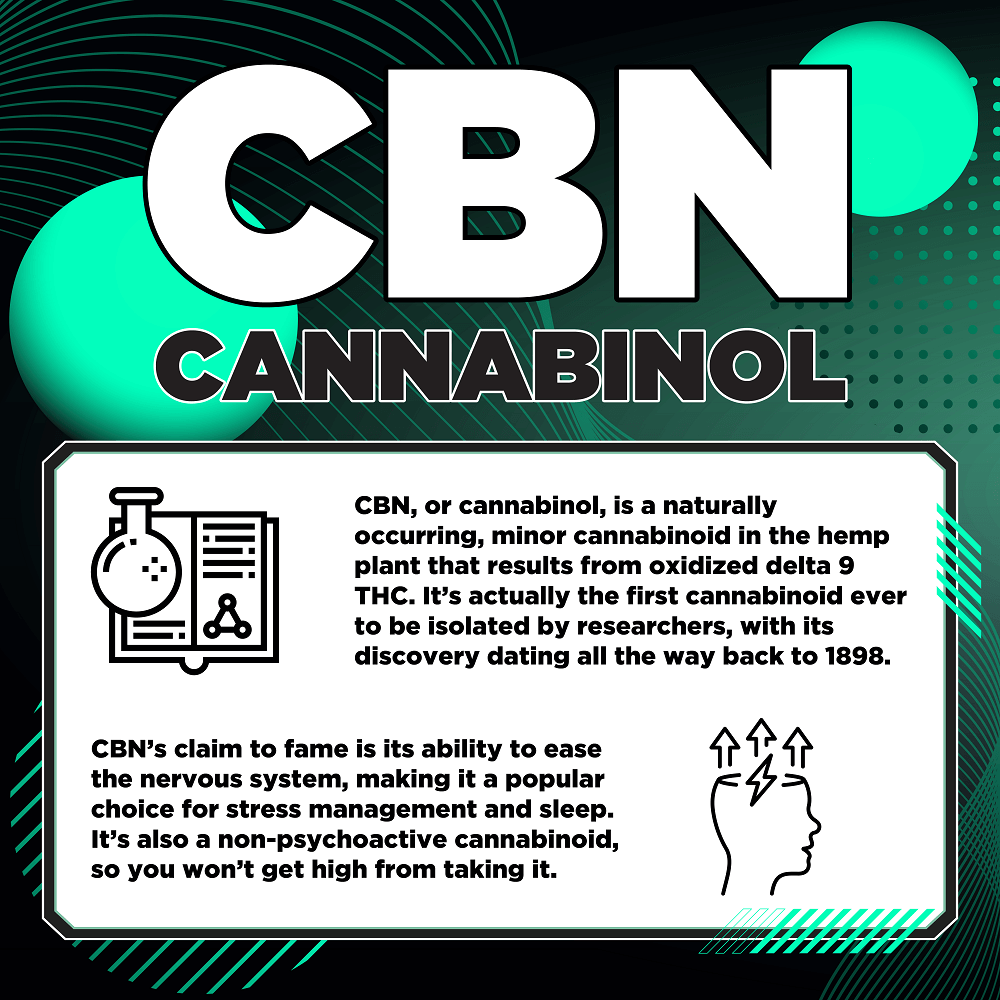 CBN

CANNABINOL

CBN, or cannabinol, is a naturally occurring, minor cannabinoid in the hemp plant that results from oxidized delta 9 THC. It's actually the first cannabinoid ever to be isolated by researchers, with its discovery dating all the way back to 1898.

CBN's claim to fame is its ability to ease the nervous system, making it a popular choice for stress management and sleep. It's also a non-psychoactive cannabinoid, so you won't get high from taking it.