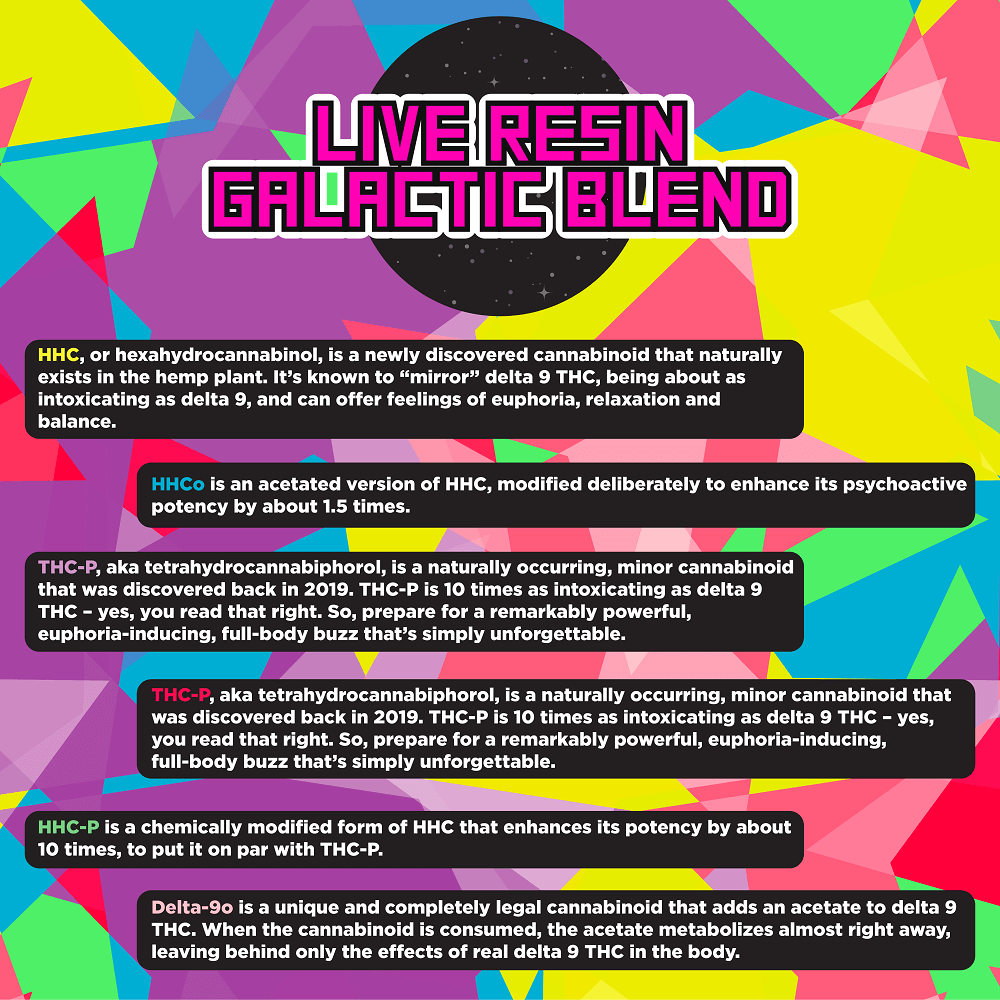 LIVE RESIN
GALACTIC BLEND

HHC, or hexahydrocannabinol, is a newly discovered cannabinoid that naturally exists in the hemp plant. It's known to "mirror" delta 9 THC, being about as intoxicating as delta 9, and can offer feelings of euphoria, relaxation and balance.

HHCo is an acetated version of HHC, modified deliberately to enhance its psychoactive potency by about 1.5 times.

THC-P, aka tetrahydrocannabiphorol, is a naturally occurring, minor cannabinoid that was discovered back in 2019. THC-P is 10 times as intoxicating as delta 9 THC – yes, you read that right. So, prepare for a remarkably powerful, euphoria-inducing, full-body buzz that's simply unforgettable.

THC-P, aka tetrahydrocannabiphorol, is a naturally occurring, minor cannabinoid that was discovered back in 2019. THC-P is 10 times as intoxicating as delta 9 THC – yes, you read that right. So, prepare for a remarkably powerful, euphoria-inducing, full-body buzz that's simply unforgettable.

HHC-P is a chemically modified form of HHC that enhances its potency by about 10 times, to put it on par with THC-P.

Delta-9o is a unique and completely legal cannabinoid that adds an acetate to delta 9 THC. When the cannabinoid is consumed, the acetate metabolizes almost right away, leaving behind only the effects of real delta 9 THC in the body.