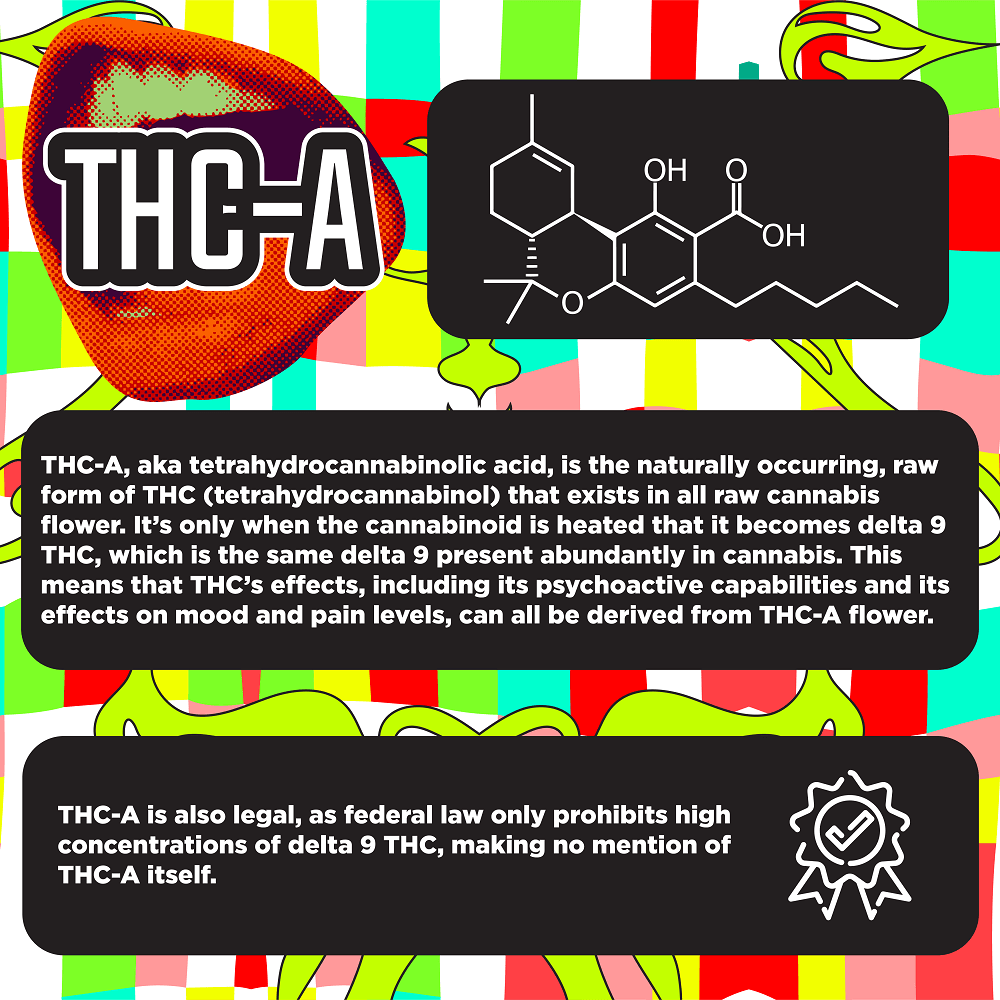 THC-A

OH
O
OH
O

THC-A, aka tetrahydrocannabinolic acid, is the naturally occurring, raw form of THC (tetrahydrocannabinol) that exists in all raw cannabis flower. It's only when the cannabinoid is heated that it becomes delta 9 THC, which is the same delta 9 present abundantly in cannabis. This means that THC's effects, including its psychoactive capabilities and its effects on mood and pain levels, can all be derived from THC-A flower.

THC-A is also legal, as federal law only prohibits high concentrations of delta 9 THC, making no mention of THC-A itself.